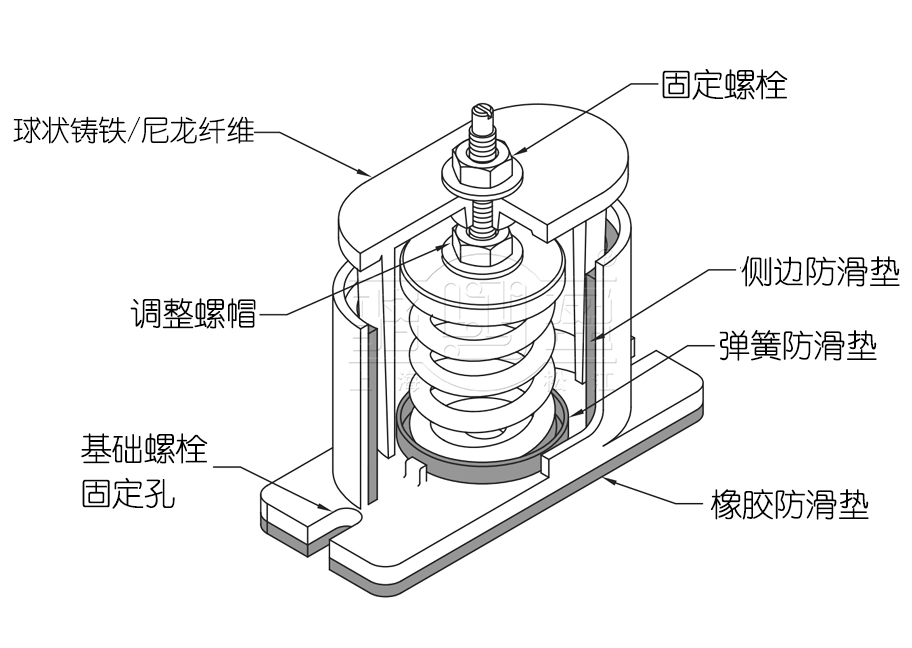 固定螺栓

球状铸铁/尼龙纤维

侧边防滑垫

调整螺帽

弹簧防滑垫

基础螺栓
固定孔

橡胶防滑垫